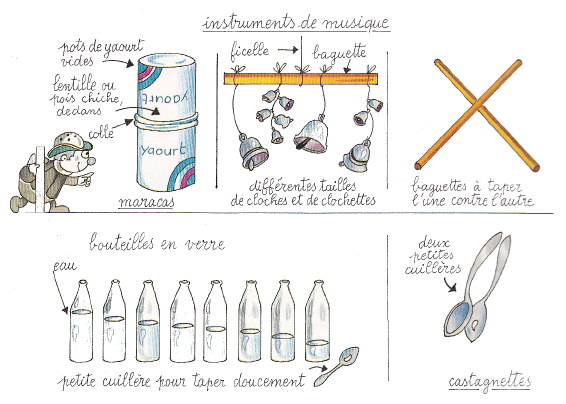 instruments de musique

pots de yaourt vides

lentille ou pois chiche, dedans

colle

yaourt

yaourt

maracas

ficelle

baguette

différentes tailles de cloches et de clochettes

baguettes à taper l'une contre l'autre

bouteilles en verre

eau

petite cuillère pour taper doucement

deux petites cuillères

castagnettes